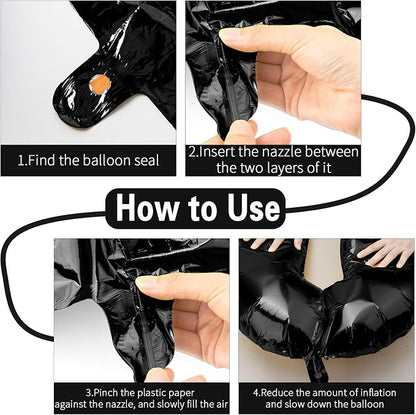 1.Find the balloon seal

2.Insert the nazzle between the two layers of it

How to Use

3.Pinch the plastic paper against the nazzle, and slowly fill the air

4.Reduce the amount of inflation and slow down the balloon