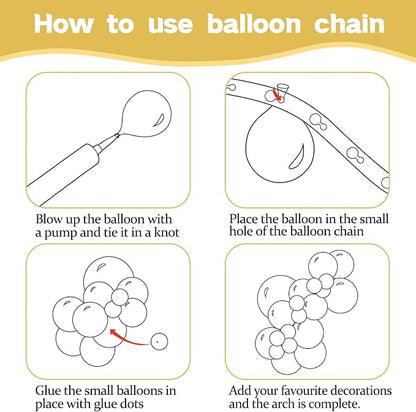 How to use balloon chain

Blow up the balloon with a pump and tie it in a knot

Place the balloon in the small hole of the balloon chain

Glue the small balloons in place with glue dots

Add your favourite decorations and the arch is complete.