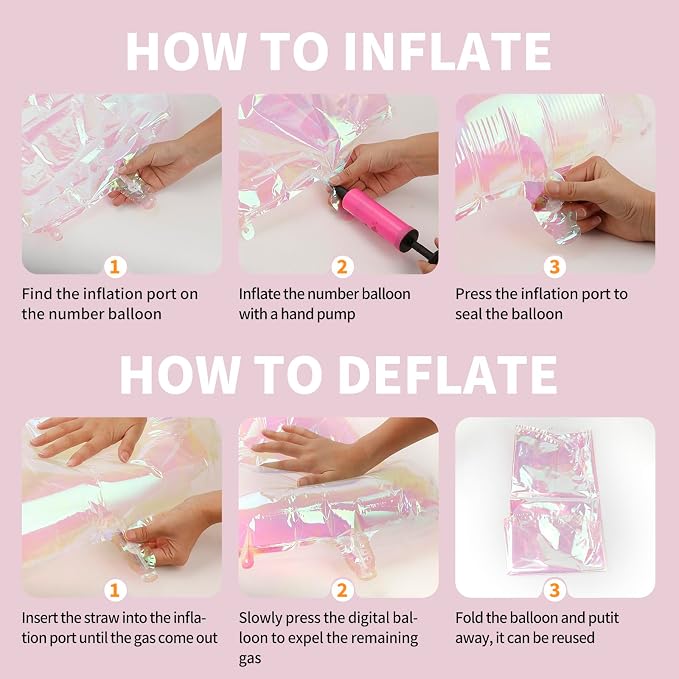 HOW TO INFLATE

1
Find the inflation port on the number balloon

2
Inflate the number balloon with a hand pump

3
Press the inflation port to seal the balloon

HOW TO DEFLATE

1
Insert the straw into the inflation port until the gas come out

2
Slowly press the digital balloon to expel the remaining gas

3
Fold the balloon and putit away, it can be reused