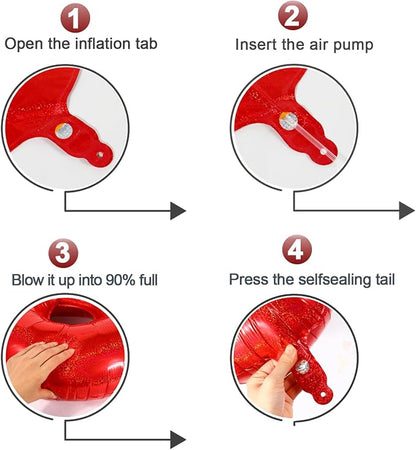 1
Open the inflation tab

2
Insert the air pump

3
Blow it up into 90% full

4
Press the selfsealing tail