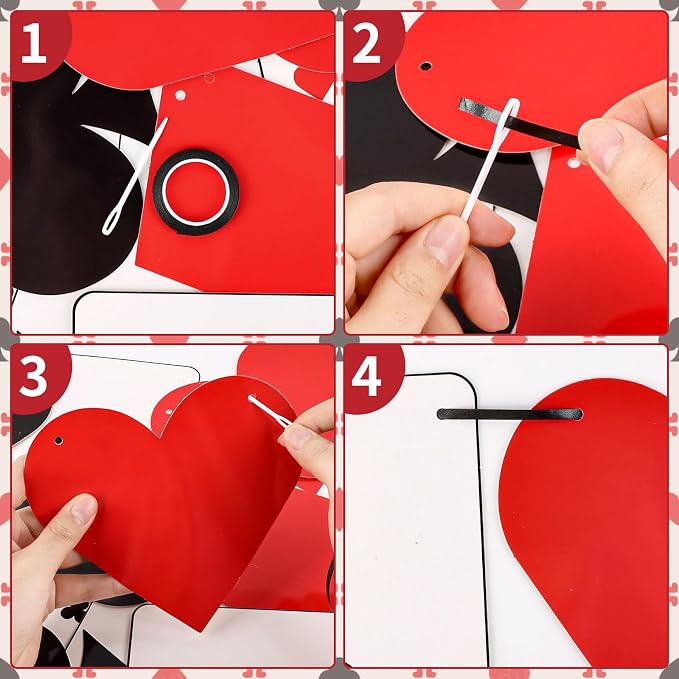 1
2
3
4