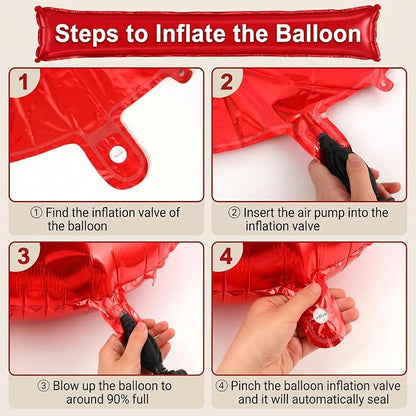 Steps to Inflate the Balloon

1

① Find the inflation valve of the balloon

2

② Insert the air pump into the inflation valve

3

③ Blow up the balloon to around 90% full

4

valve

④ Pinch the balloon inflation valve and it will automatically seal