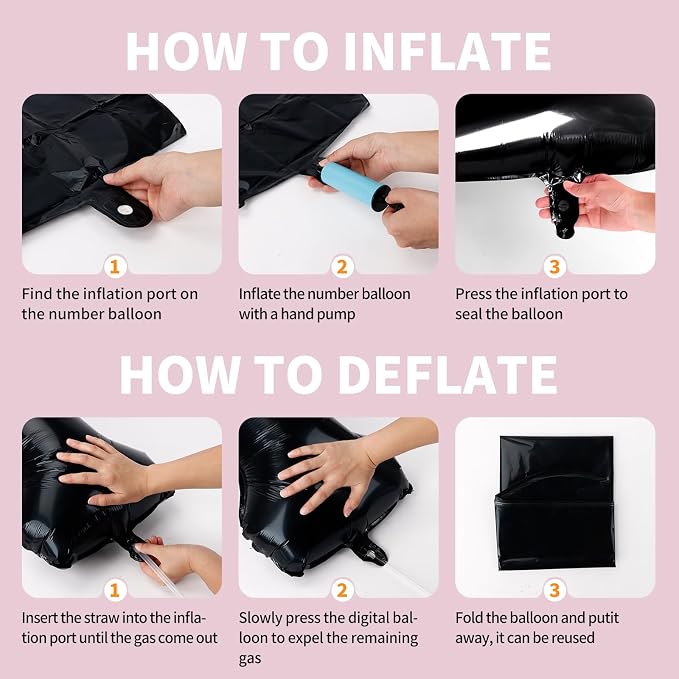 HOW TO INFLATE

1
Find the inflation port on the number balloon

2
Inflate the number balloon with a hand pump

3
Press the inflation port to seal the balloon

HOW TO DEFLATE

1
Insert the straw into the inflation port until the gas come out

2
Slowly press the digital balloon to expel the remaining gas

3
Fold the balloon and putit away, it can be reused