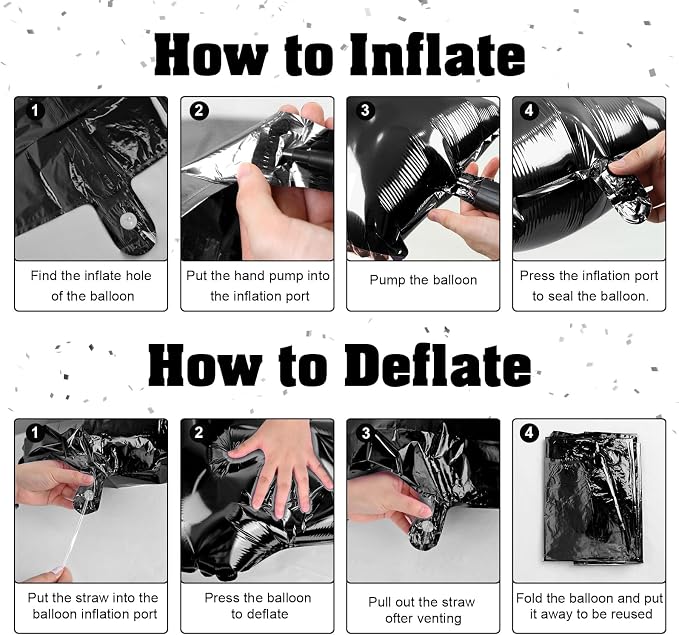 How to Inflate

1
Find the inflate hole of the balloon

2
Put the hand pump into the inflation port

3
Pump the balloon

4
Press the inflation port to seal the balloon.

How to Deflate

1
Put the straw into the balloon inflation port

2
Press the balloon to deflate

3
Pull out the straw ofter venting

4
Fold the balloon and put it away to be reused