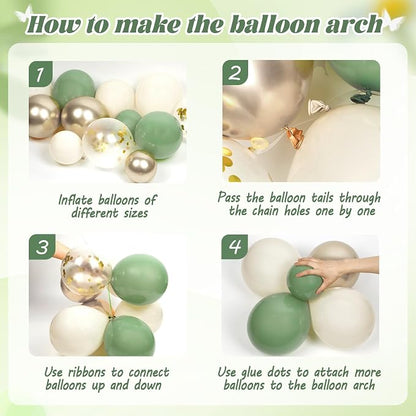 How to make the balloon arch

1

Inflate balloons of different sizes

2

Pass the balloon tails through the chain holes one by one

3

Use ribbons to connect balloons up and down

4

Use glue dots to attach more balloons to the balloon arch