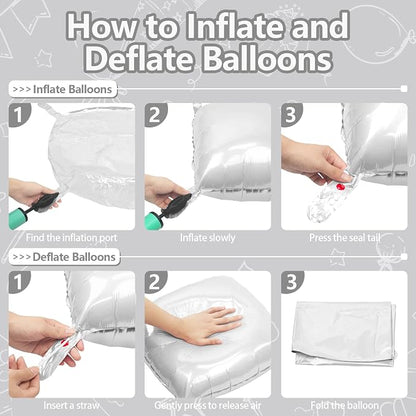 How to Inflate and Deflate Balloons

>>> Inflate Balloons

1

Find the inflation port

2

Inflate slowly

3

Press the seal tail

>>> Deflate Balloons

1

Insert a straw

2

Gently press to release air

3

Fold the balloon