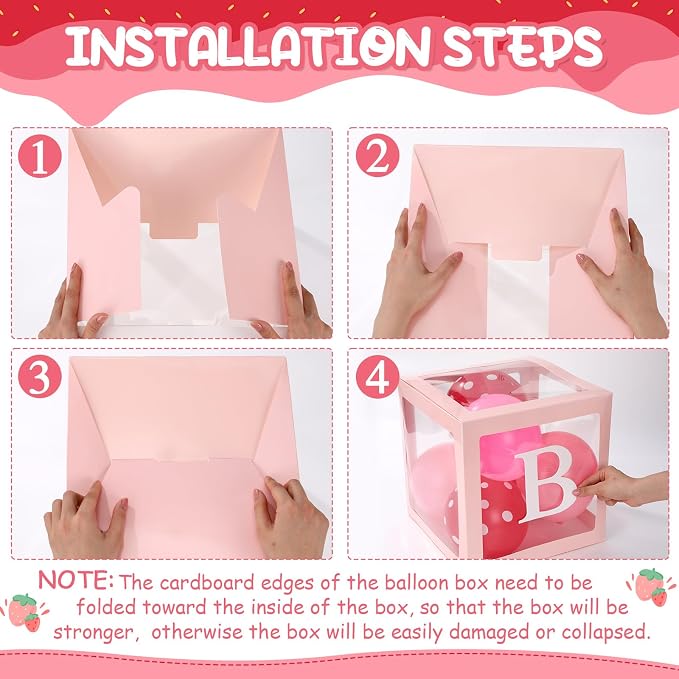 INSTALLATION STEPS

1

2

3

4

B

NOTE: The cardboard edges of the balloon box need to be folded toward the inside of the box, so that the box will be stronger, otherwise the box will be easily damaged or collapsed.