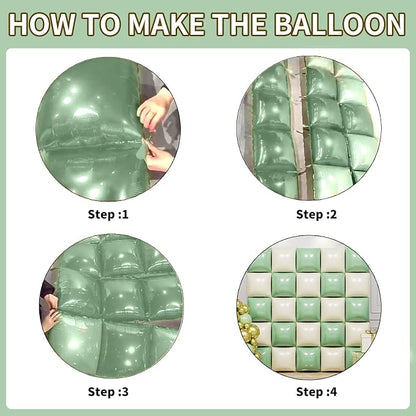 HOW TO MAKE THE BALLOON

Step :1

Step :2

Step :3

Step :4