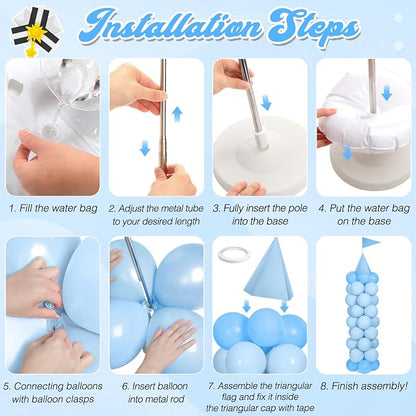 Installation Steps

1. Fill the water bag

2. Adjust the metal tube to your desired length

3. Fully insert the pole into the base

4. Put the water bag on the base

5. Connecting balloons with balloon clasps

6. Insert balloon into metal rod

7. Assemble the triangular flag and fix it inside the triangular cap with tape

8. Finish assembly!