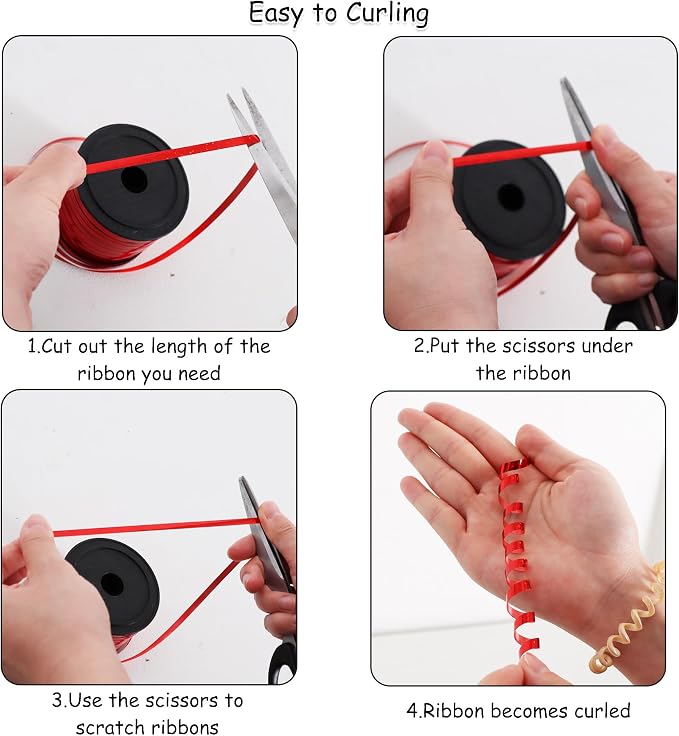 Easy to Curling

1.Cut out the length of the ribbon you need

2.Put the scissors under the ribbon

3.Use the scissors to scratch ribbons

4.Ribbon becomes curled