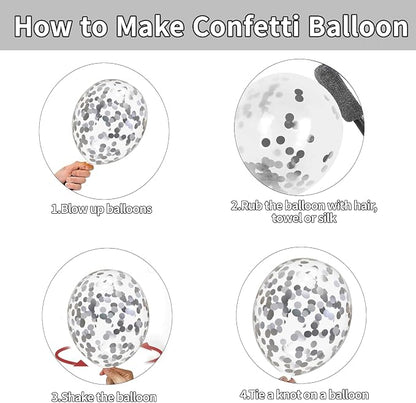 How to Make Confetti Balloon

1.Blow up balloons

2.Rub the balloon with hair, towel or silk

3.Shake the balloon

4.Tie a knot on a balloon