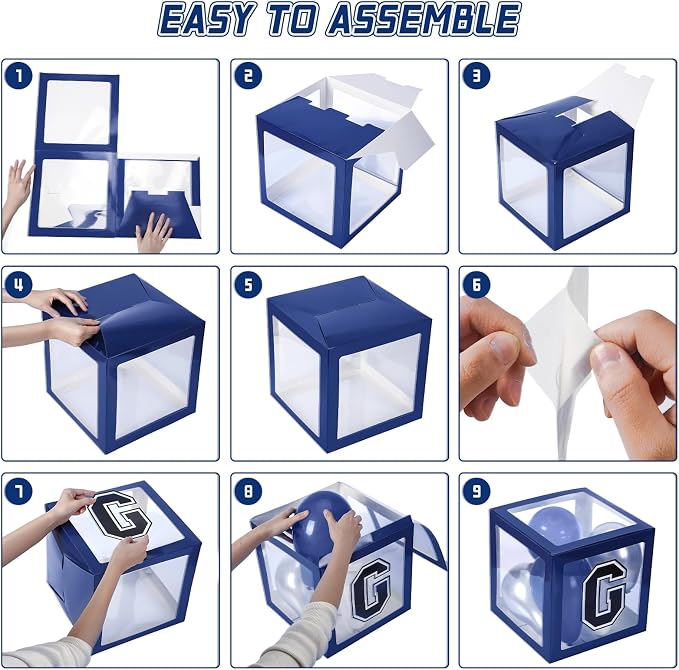 EASY TO ASSEMBLE

1

2

3

4

5

6

7

G

8

G

9

G