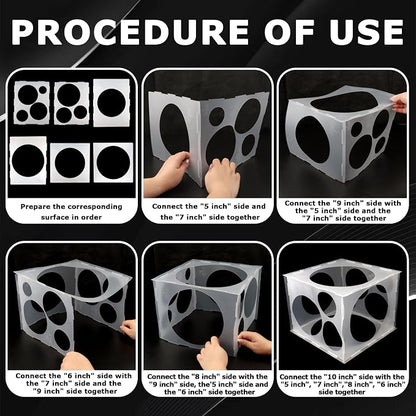 PROCEDURE OF USE

Prepare the corresponding surface in order

Connect the "5 inch" side and the "7 inch" side together

Connect the "9 inch" side with the "5 inch" side and the "7 inch" side together

Connect the "6 inch" side with the "7 inch" side and the "9 inch" side together

Connect the "8 inch" side with the "9 inch" side, the'5 inch" side and the "6 inch" side together

Connect the "10 inch" side with the "5 inch", "7 inch","8 inch", "6 inch" side together