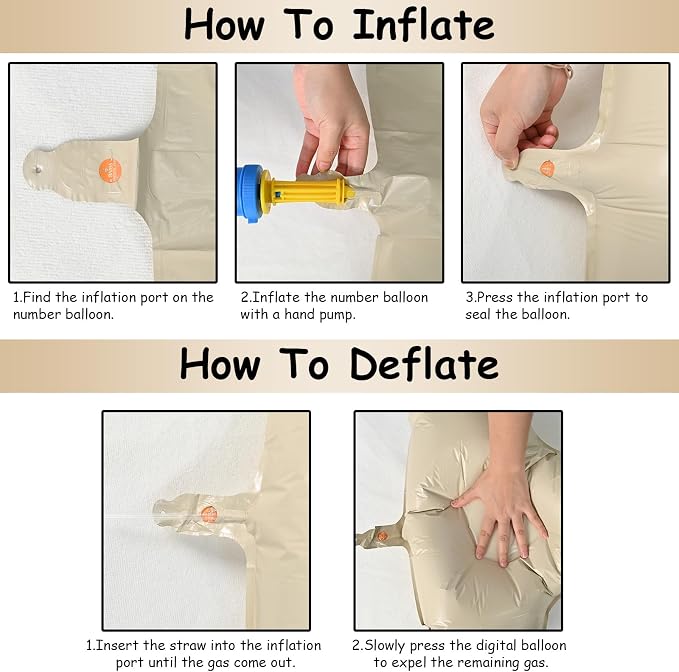 How To Inflate

1.Find the inflation port on the number balloon.

2.Inflate the number balloon with a hand pump.

3.Press the inflation port to seal the balloon.

How To Deflate

1.Insert the straw into the inflation port until the gas come out.

2.Slowly press the digital balloon to expel the remaining gas.