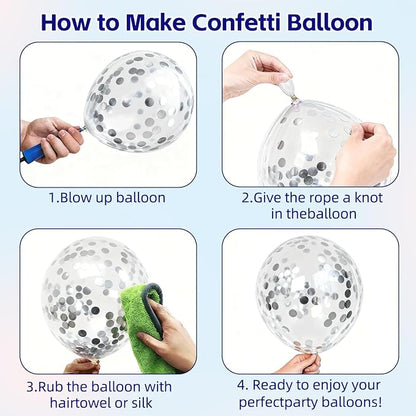 How to Make Confetti Balloon

1.Blow up balloon

2.Give the rope a knot in theballoon

3.Rub the balloon with hairtowel or silk

4. Ready to enjoy your perfectparty balloons!