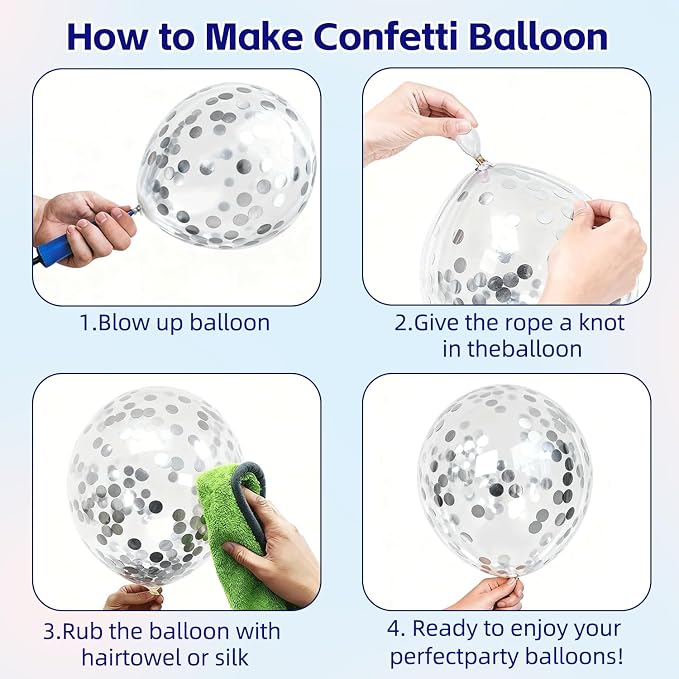 How to Make Confetti Balloon

1.Blow up balloon

2.Give the rope a knot in theballoon

3.Rub the balloon with hairtowel or silk

4. Ready to enjoy your perfectparty balloons!