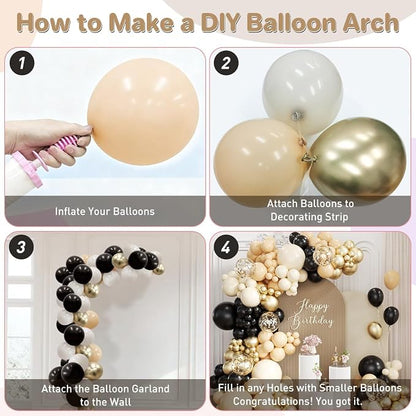 How to Make a DIY Balloon Arch

1

Inflate Your Balloons

2

Attach Balloons to Decorating Strip

3

Attach the Balloon Garland to the Wall

4

Happy Birthday

Fill in any Holes with Smaller Balloons Congratulations! You got it.