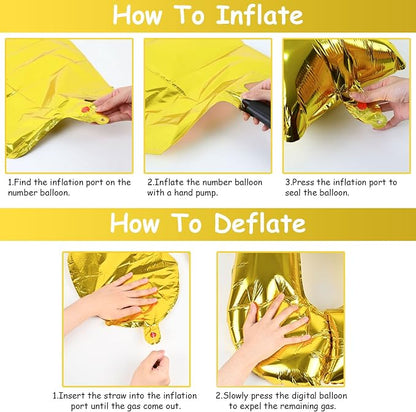 How To Inflate

1.Find the inflation port on the number balloon.

2.Inflate the number balloon with a hand pump.

3.Press the inflation port to seal the balloon.

How To Deflate

1.Insert the straw into the inflation port until the gas come out.

2.Slowly press the digital balloon to expel the remaining gas.