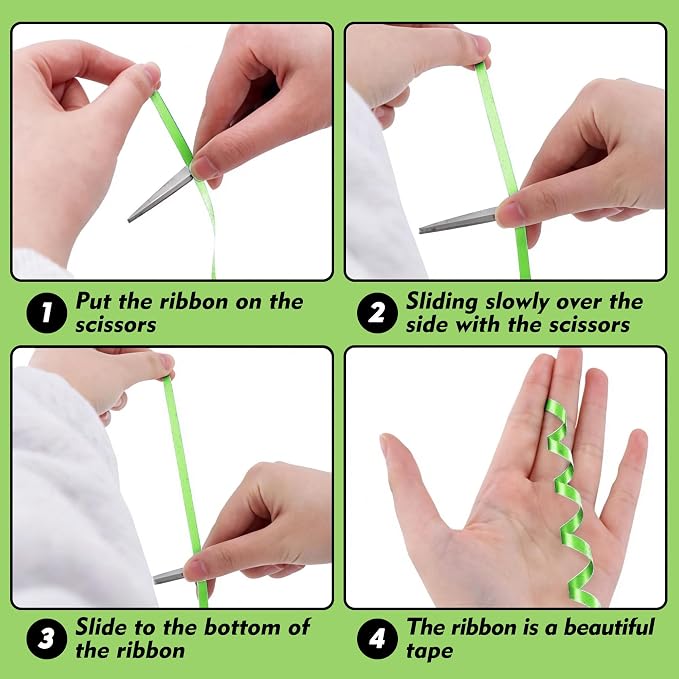 1 Put the ribbon on the scissors

2 Sliding slowly over the side with the scissors

3 Slide to the bottom of the ribbon

4 The ribbon is a beautiful tape