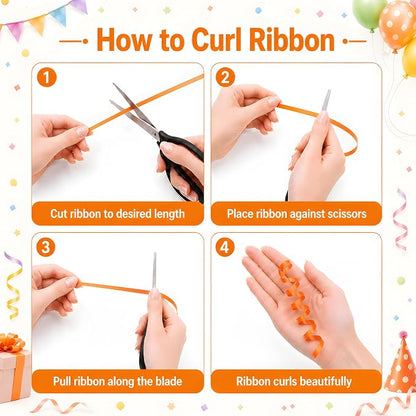 How to Curl Ribbon

1
Cut ribbon to desired length

2
Place ribbon against scissors

3
Pull ribbon along the blade

4
Ribbon curls beautifully