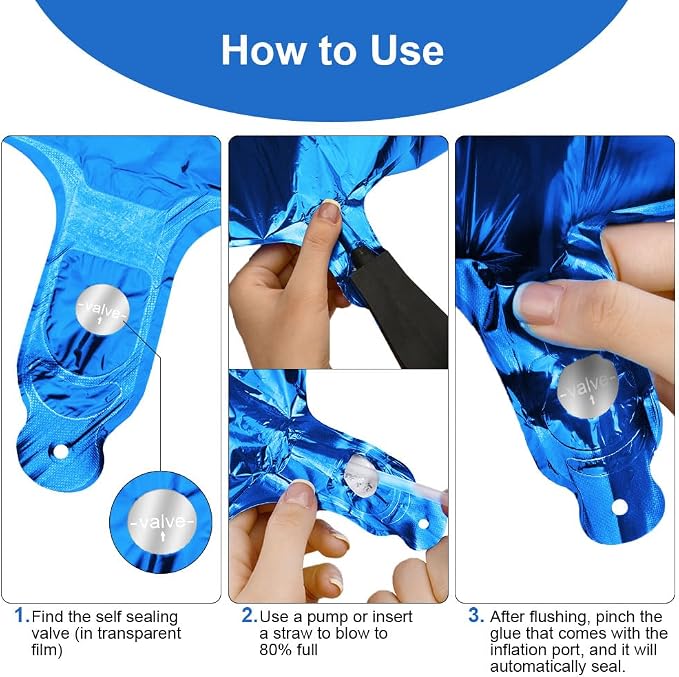 How to Use

-valve-

-valve-

-valve-

1. Find the self sealing valve (in transparent film)

2. Use a pump or insert a straw to blow to 80% full

3. After flushing, pinch the glue that comes with the inflation port, and it will automatically seal.