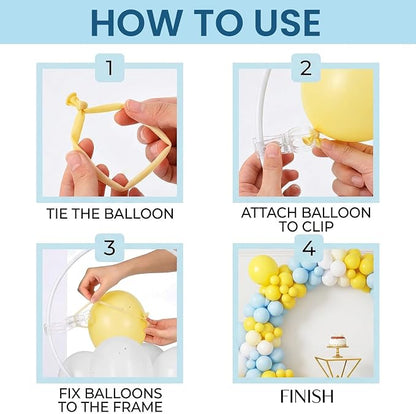 HOW TO USE

1

TIE THE BALLOON

2

ATTACH BALLOON TO CLIP

3

FIX BALLOONS TO THE FRAME

4

FINISH