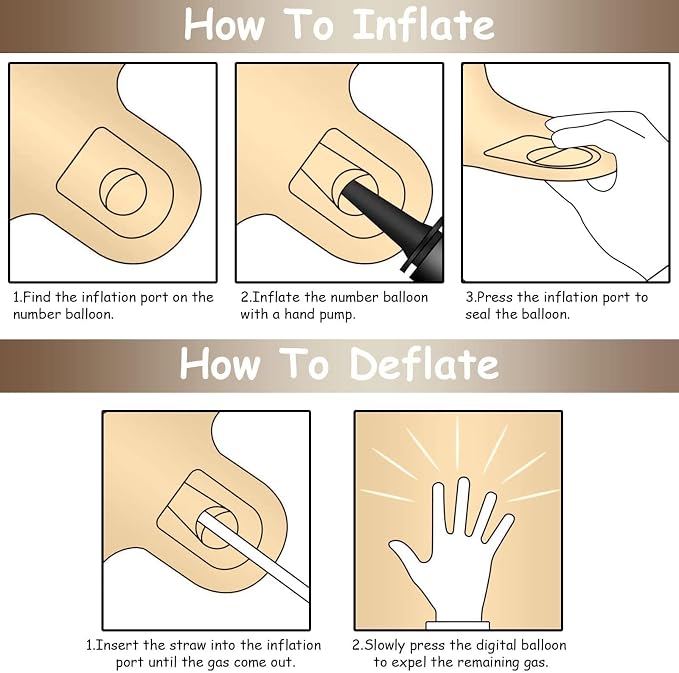 How To Inflate

1.Find the inflation port on the number balloon.

2.Inflate the number balloon with a hand pump.

3.Press the inflation port to seal the balloon.

How To Deflate

1.Insert the straw into the inflation port until the gas come out.

2.Slowly press the digital balloon to expel the remaining gas.