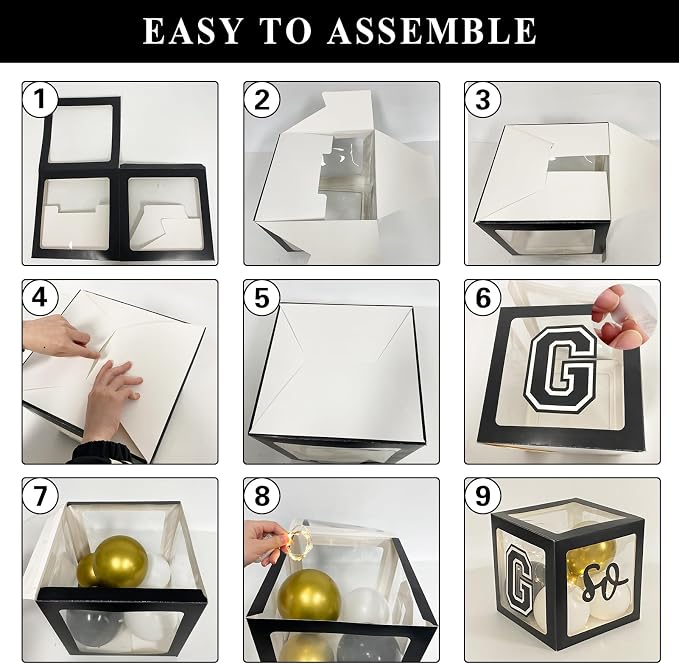 EASY TO ASSEMBLE

1

2

3

4

5

6

G

7

8

9

G

so