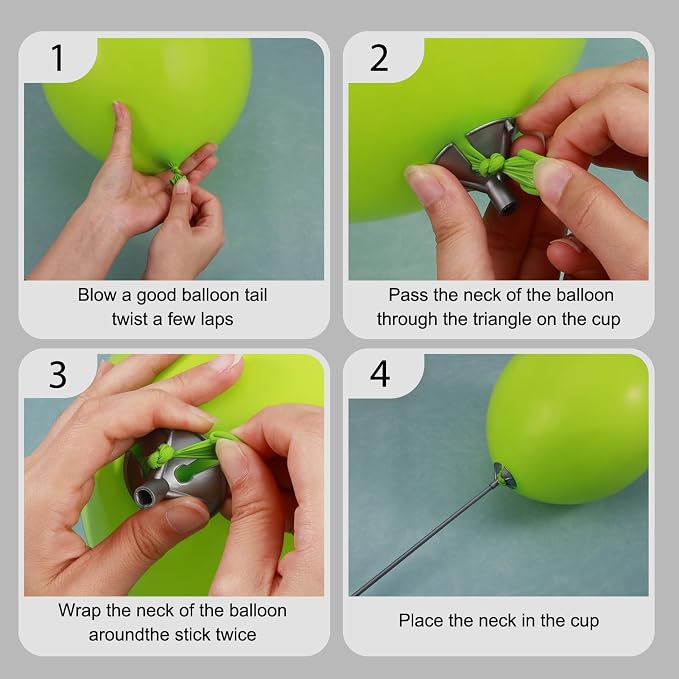 1

Blow a good balloon tail twist a few laps

2

Pass the neck of the balloon through the triangle on the cup

3

Wrap the neck of the balloon aroundthe stick twice

4

Place the neck in the cup