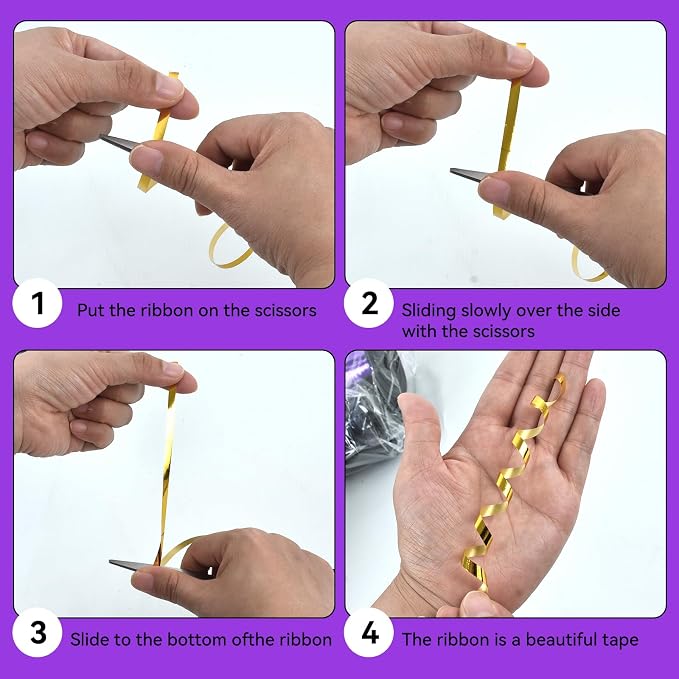 1 Put the ribbon on the scissors

2 Sliding slowly over the side with the scissors

3 Slide to the bottom ofthe ribbon

4 The ribbon is a beautiful tape