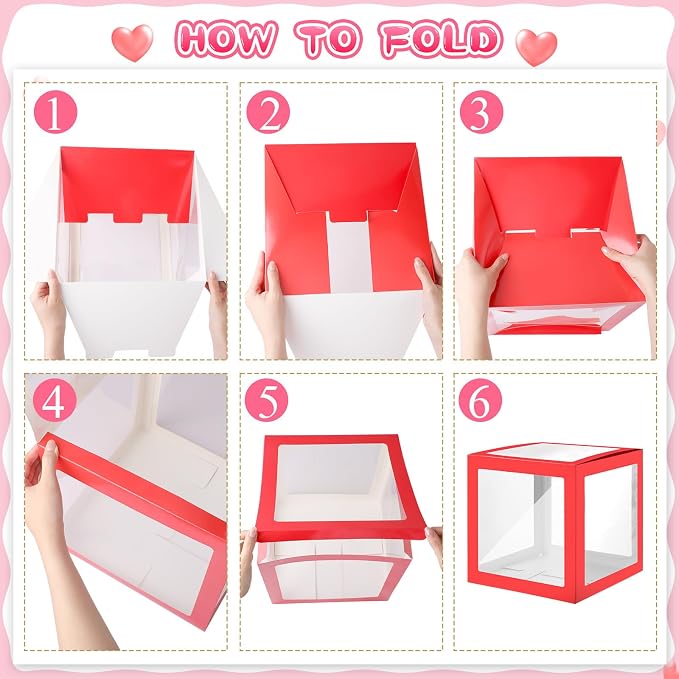 HOW TO FOLD

1

2

3

4

5

6