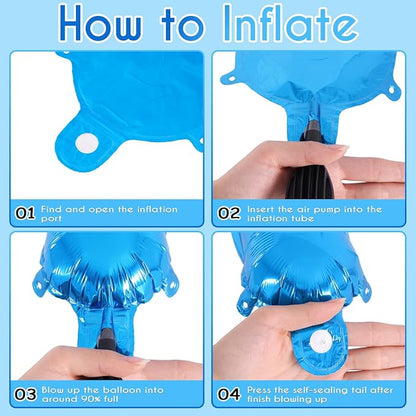 How to Inflate

01 Find and open the inflation port

02 Insert the air pump into the inflation tube

03 Blow up the balloon into around 90% full

04 Press the self-sealing tail after finish blowing up