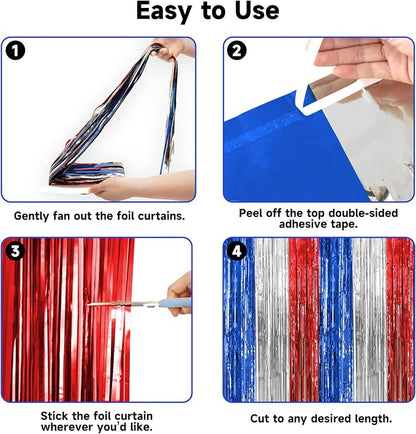 Easy to Use

1

Gently fan out the foil curtains.

2

Peel off the top double-sided adhesive tape.

3

Stick the foil curtain wherever you'd like.

4

Cut to any desired length.