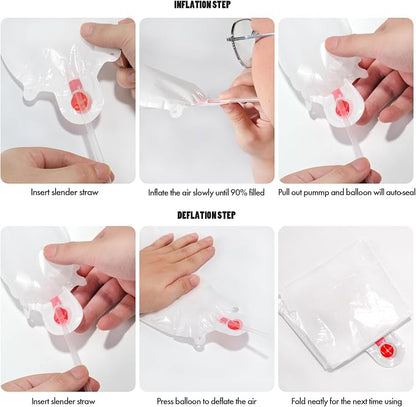 INFLATION STEP

Insert slender straw

Inflate the air slowly until 90% filled

Pull out pummp and balloon will auto-seal

DEFLATION STEP

Insert slender straw

Press balloon to deflate the air

Fold neatly for the next time using