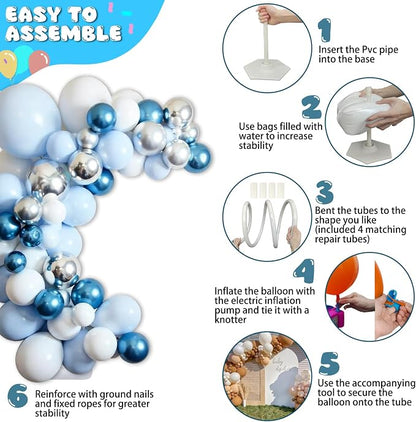 EASY TO ASSEMBLE

1
Insert the Pvc pipe into the base

2
Use bags filled with water to increase stability

3
Bent the tubes to the shape you like (included 4 matching repair tubes)

4
Inflate the balloon with the electric inflation pump and tie it with a knotter

5
Use the accompanying tool to secure the balloon onto the tube

6
Reinforce with ground nails and fixed ropes for greater stability