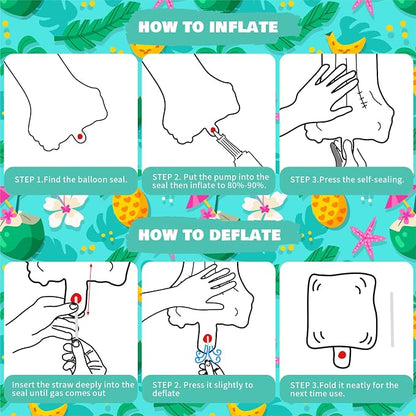 HOW TO INFLATE

STEP 1.Find the balloon seal.

STEP 2. Put the pump into the seal then inflate to 80%-90%.

STEP 3.Press the self-sealing.

HOW TO DEFLATE

Insert the straw deeply into the seal until gas comes out

STEP 2. Press it slightly to deflate

STEP 3.Fold it neatly for the next time use.