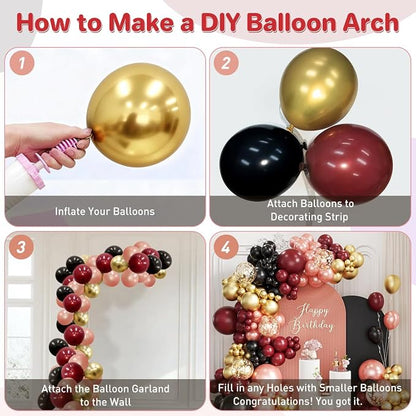 How to Make a DIY Balloon Arch

1

Inflate Your Balloons

2

Attach Balloons to Decorating Strip

3

Attach the Balloon Garland to the Wall

4

Happy Birthday

Fill in any Holes with Smaller Balloons Congratulations! You got it.