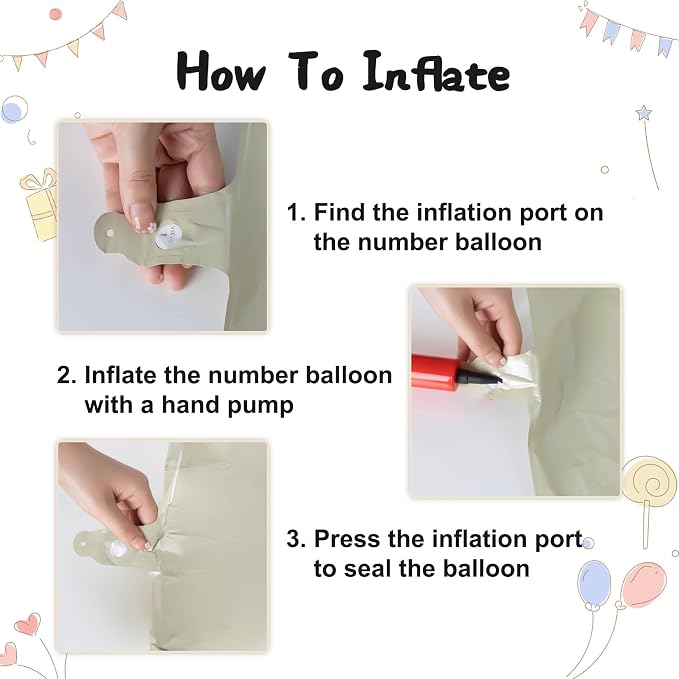 How To Inflate

1. Find the inflation port on the number balloon

2. Inflate the number balloon with a hand pump

3. Press the inflation port to seal the balloon