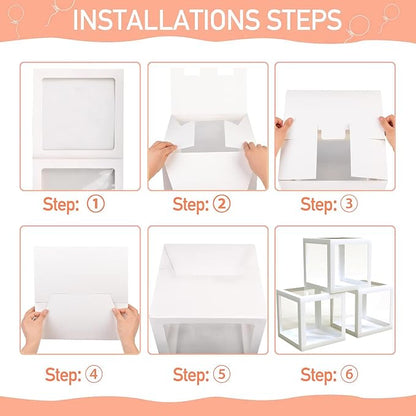 INSTALLATIONS STEPS

Step: ①

Step: ②

Step: ③

Step: ④

Step: ⑤

Step: ⑥