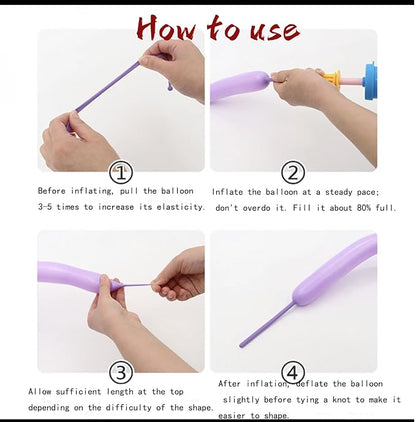 How to use

①

Before inflating, pull the balloon 3-5 times to increase its elasticity.

②

Inflate the balloon at a steady pace; don't overdo it. Fill it about 80% full.

③

Allow sufficient length at the top depending on the difficulty of the shape.

④

After inflation, deflate the balloon slightly before tying a knot to make it easier to shape.