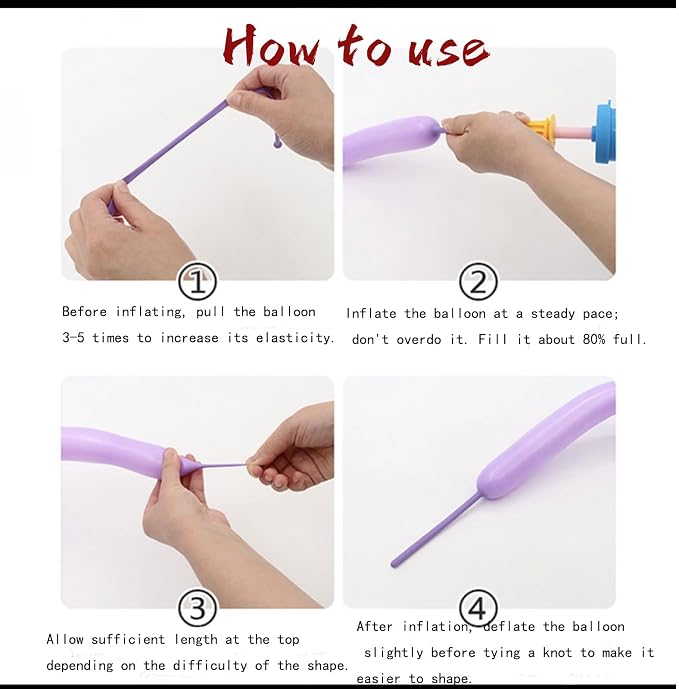 How to use

①

Before inflating, pull the balloon 3-5 times to increase its elasticity.

②

Inflate the balloon at a steady pace; don't overdo it. Fill it about 80% full.

③

Allow sufficient length at the top depending on the difficulty of the shape.

④

After inflation, deflate the balloon slightly before tying a knot to make it easier to shape.