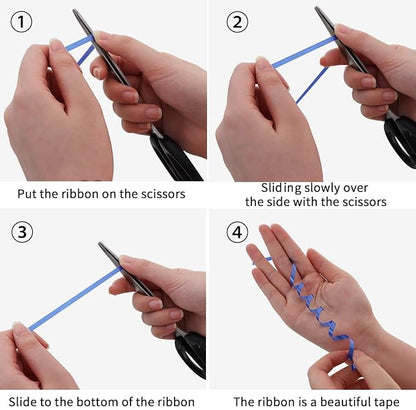 ①

Put the ribbon on the scissors

②

Sliding slowly over the side with the scissors

③

Slide to the bottom of the ribbon

④

The ribbon is a beautiful tape