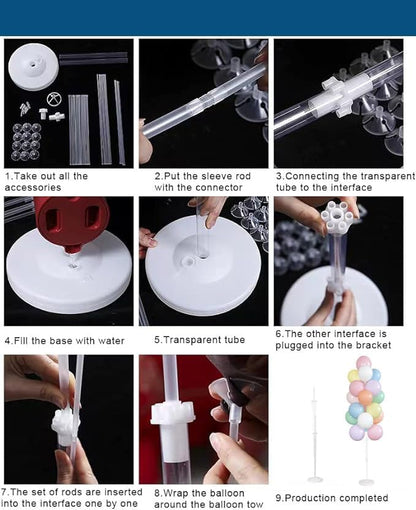 1.Take out all the accessories

2.Put the sleeve rod with the connector

3.Connecting the transparent tube to the interface

4.Fill the base with water

5.Transparent tube

6.The other interface is plugged into the bracket

7.The set of rods are inserted into the interface one by one

8.Wrap the balloon around the balloon tow

9.Production completed