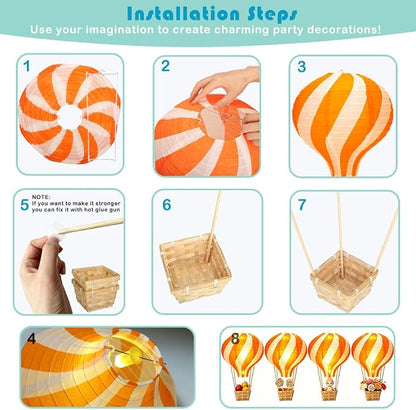 Installation Steps
Use your imagination to create charming party decorations!

1

2

3

5 NOTE:
If you want to make it stronger you can fix it with hot glue gun

6

7

4

8