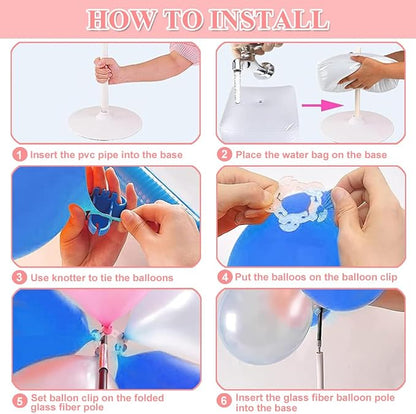 HOW TO INSTALL

1 Insert the pvc pipe into the base

2 Place the water bag on the base

3 Use knotter to tie the balloons

4 Put the balloos on the balloon clip

5 Set ballon clip on the folded glass fiber pole

6 Insert the glass fiber balloon pole into the base