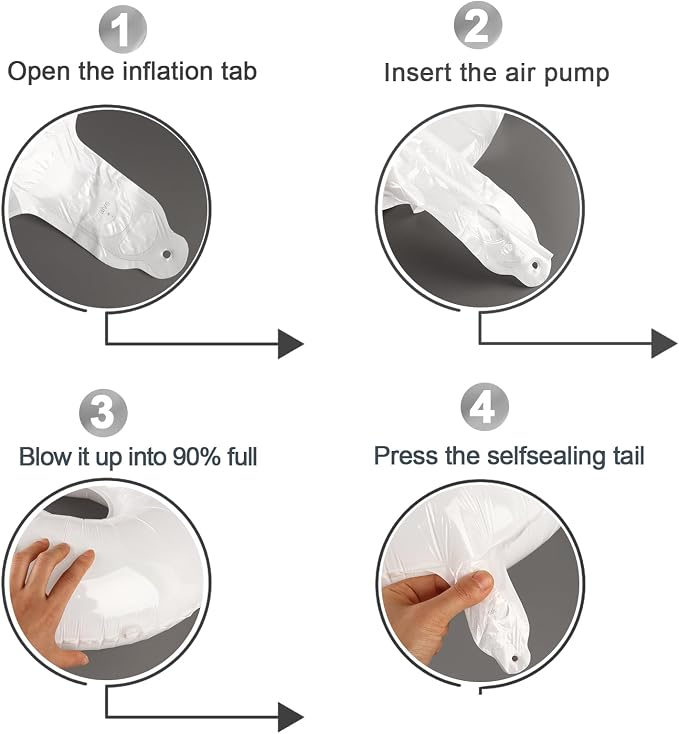 1
Open the inflation tab

2
Insert the air pump

3
Blow it up into 90% full

4
Press the selfsealing tail