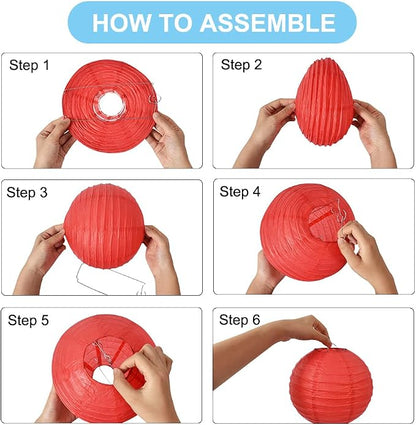 HOW TO ASSEMBLE

Step 1

Step 2

Step 3

Step 4

Step 5

Step 6