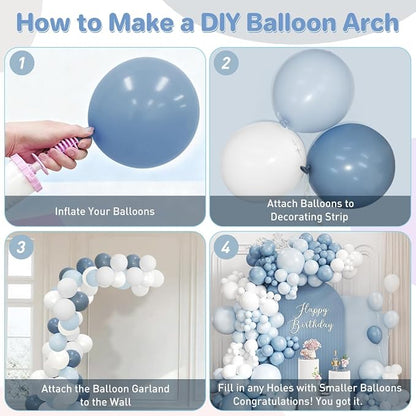 How to Make a DIY Balloon Arch

1

Inflate Your Balloons

2

Attach Balloons to Decorating Strip

3

Attach the Balloon Garland to the Wall

4

Happy Birthday

Fill in any Holes with Smaller Balloons Congratulations! You got it.