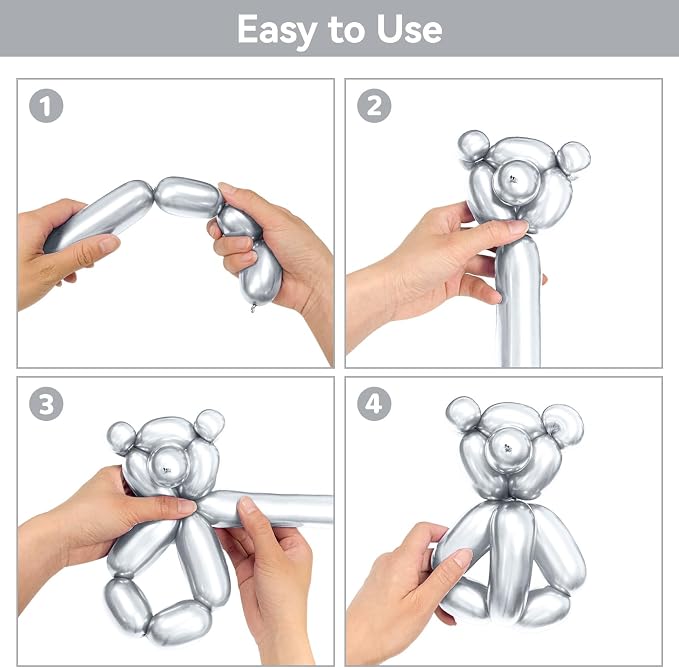 Easy to Use

1

2

3

4