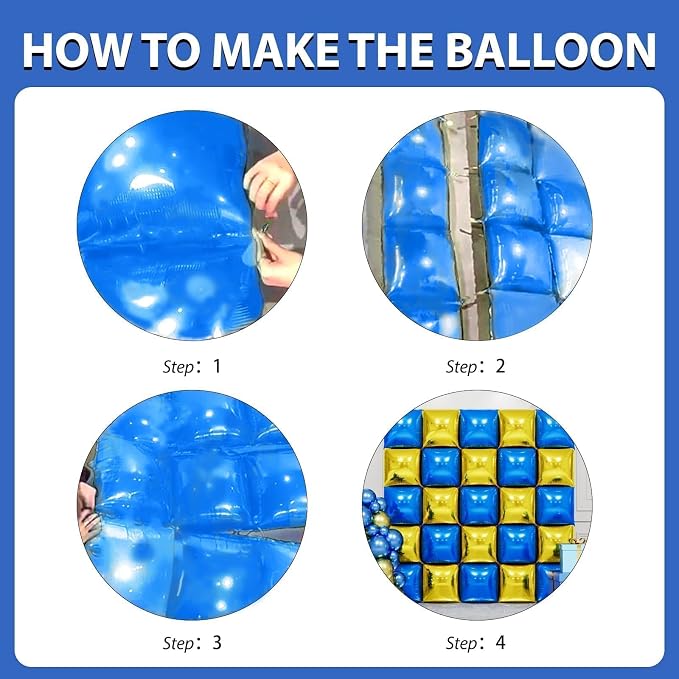 HOW TO MAKE THE BALLOON

Step: 1

Step: 2

Step: 3

Step: 4